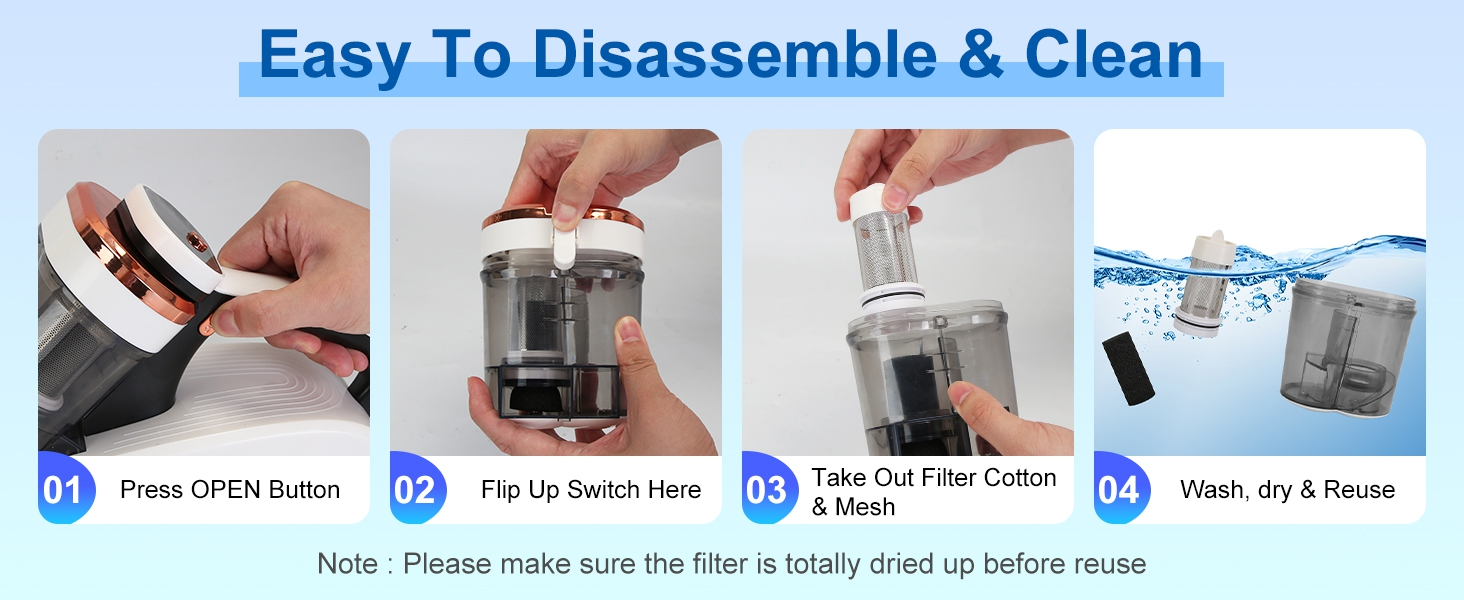 Easy To Disassemble & Clean

01 Press OPEN Button

02 Flip Up Switch Here

03 Take Out Filter Cotton & Mesh

04 Wash, dry & Reuse

Note : Please make sure the filter is totally dried up before reuse